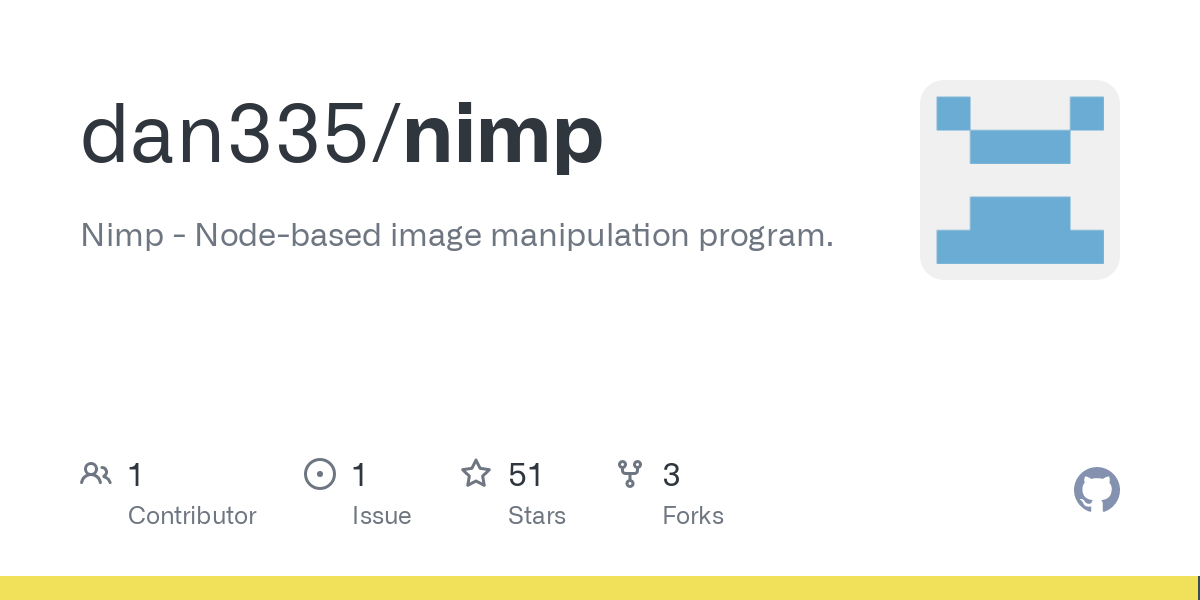 dan335/nimp

Nimp - Node-based image manipulation program.

1
Contributor

1
Issue

51
Stars

3
Forks