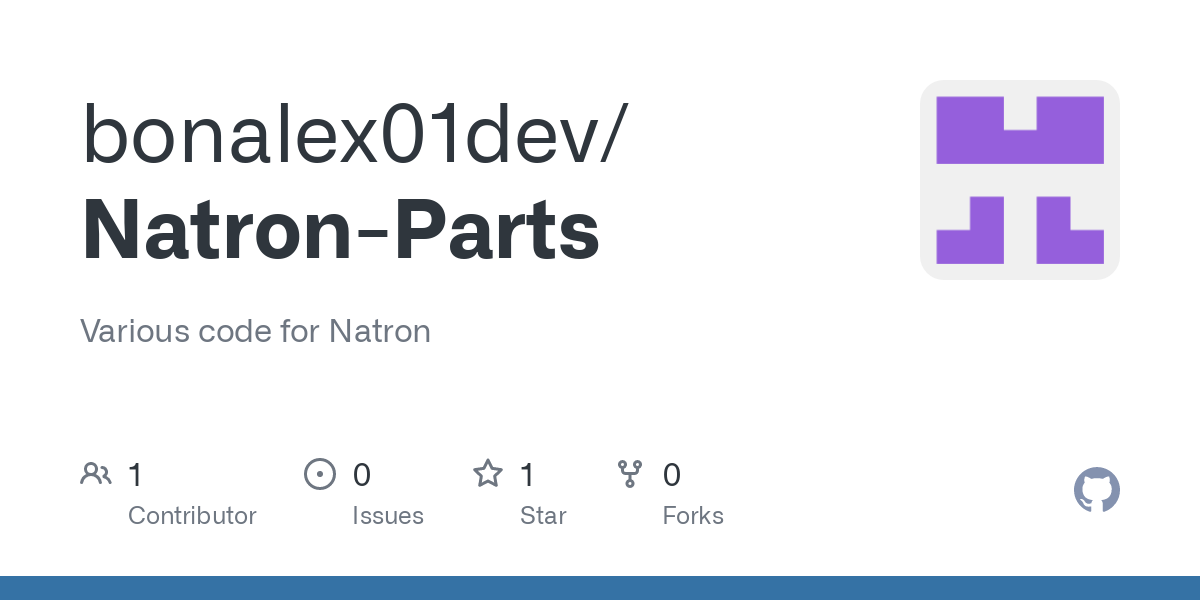 bonalex01dev/
Natron-Parts

Various code for Natron

1
Contributor

0
Issues

1
Star

0
Forks